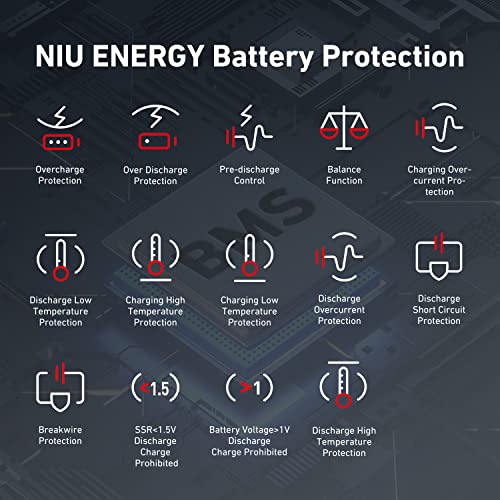 NIU ENERGY Battery Protection

Overcharge Protection

Over Discharge Protection

Pre-discharge Control

Balance Function

Charging Overcurrent Protection

BMS

Discharge Low Temperature Protection

Charging High Temperature Protection

Charging Low Temperature Protection

Discharge Overcurrent Protection

Discharge Short Circuit Protection

Breakwire Protection

<1.5

SSR<1.5V Discharge Charge Prohibited

>1

Battery Voltage>1V Discharge Charge Prohibited

Discharge High Temperature Protection